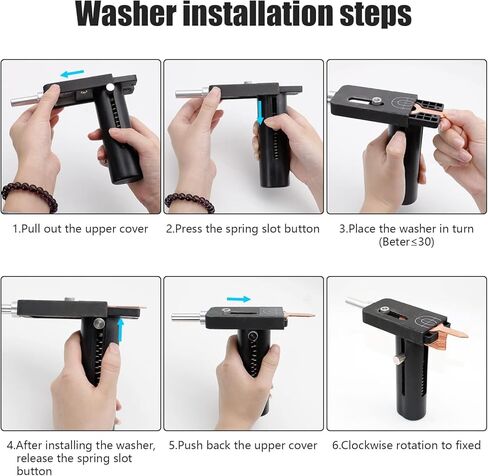 Washer installation steps

1.Pull out the upper cover

2.Press the spring slot button

3.Place the washer in turn (Beter≤30)

4.After installing the washer, release the spring slot button

5.Push back the upper cover

6.Clockwise rotation to fixed