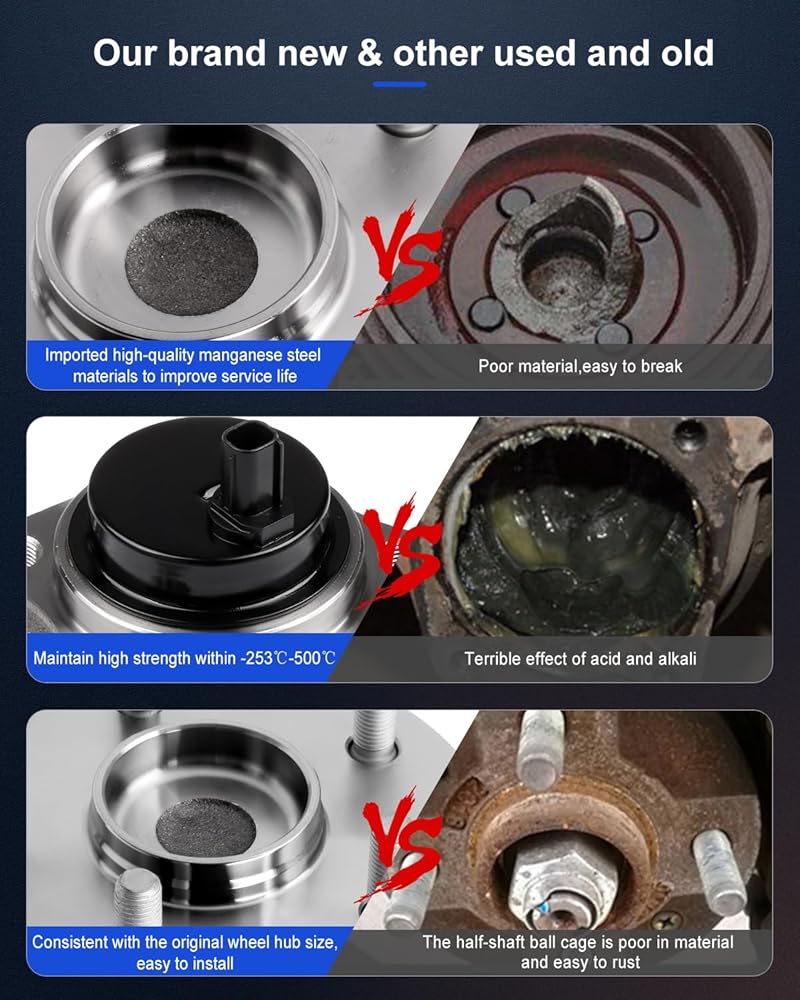 Our brand new & other used and old

VS

Imported high-quality manganese steel materials to improve service life

Poor material,easy to break

VS

Maintain high strength within -253℃-500℃

Terrible effect of acid and alkali

VS

Consistent with the original wheel hub size, easy to install

The half-shaft ball cage is poor in material and easy to rust