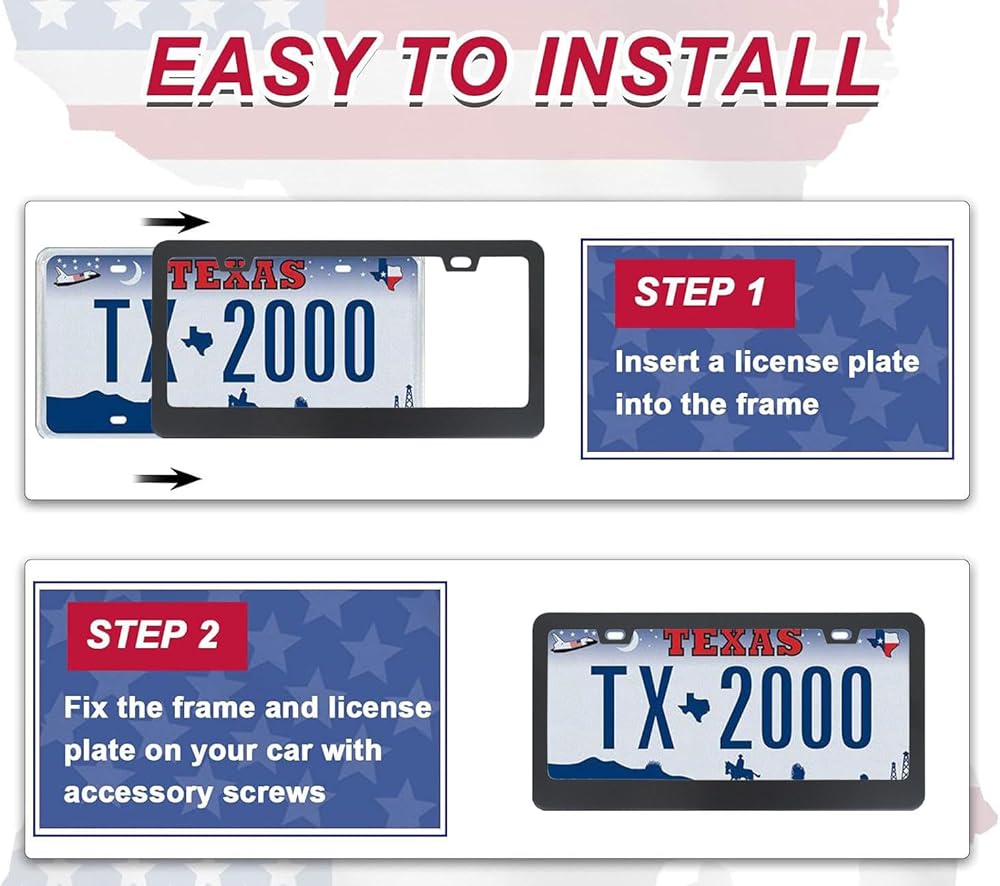 EASY TO INSTALL

TEXAS
TX 2000

STEP 1
Insert a license plate into the frame

STEP 2
Fix the frame and license plate on your car with accessory screws

TEXAS
TX 2000