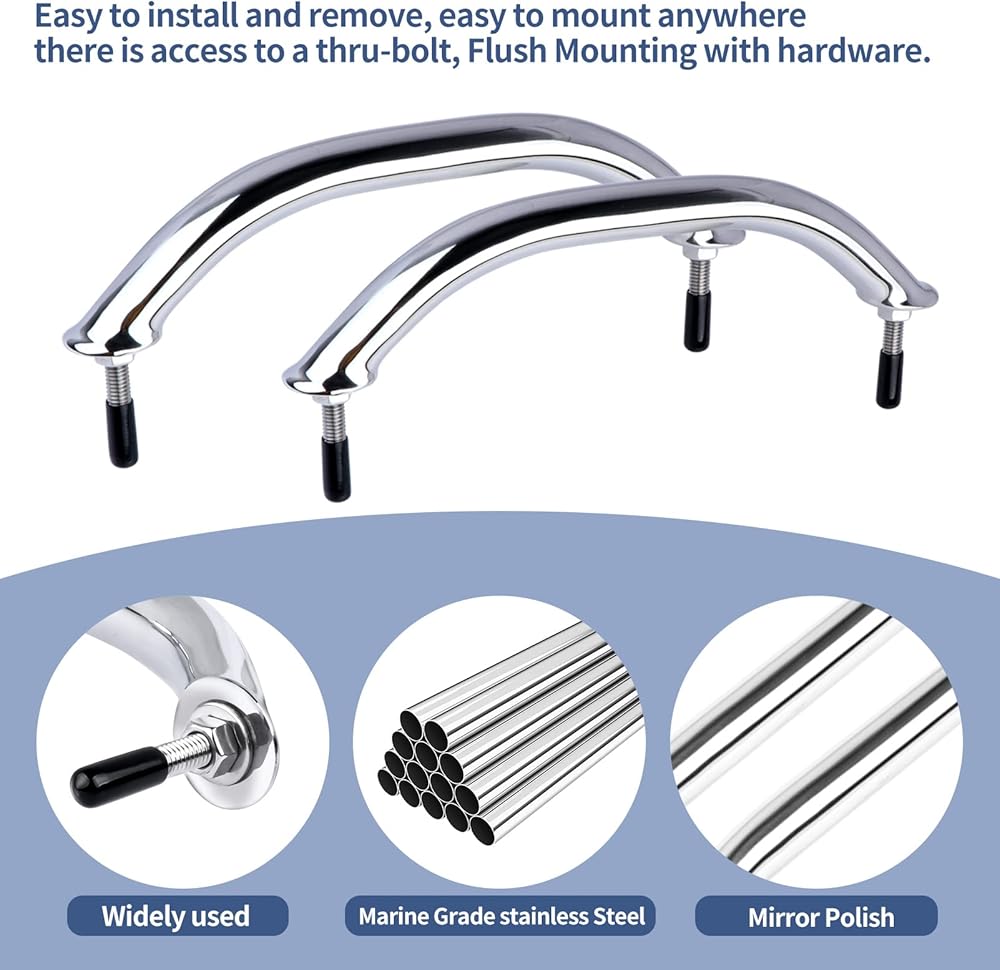 Easy to install and remove, easy to mount anywhere there is access to a thru-bolt, Flush Mounting with hardware.

Widely used

Marine Grade stainless Steel

Mirror Polish