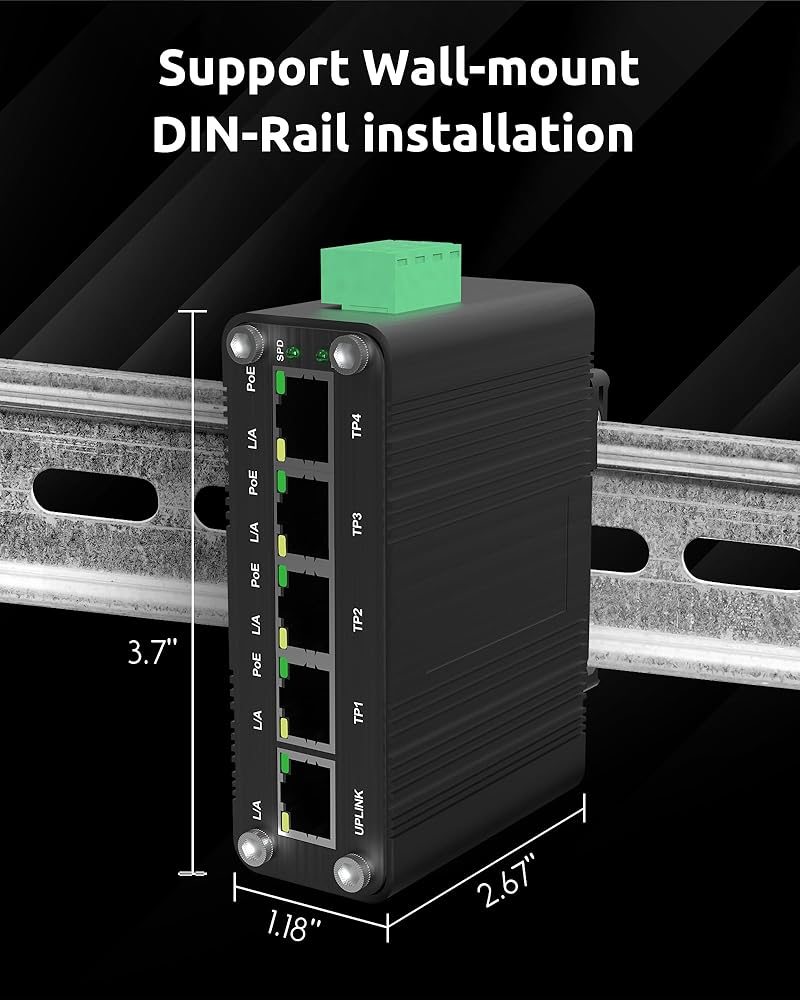 Support Wall-mount DIN-Rail installation

SPD
PoE
L/A
TP4
PoE
L/A
TP3
PoE
L/A
TP2
PoE
L/A
TP1
L/A
UPLINK

3.7"
1.18"
2.67"