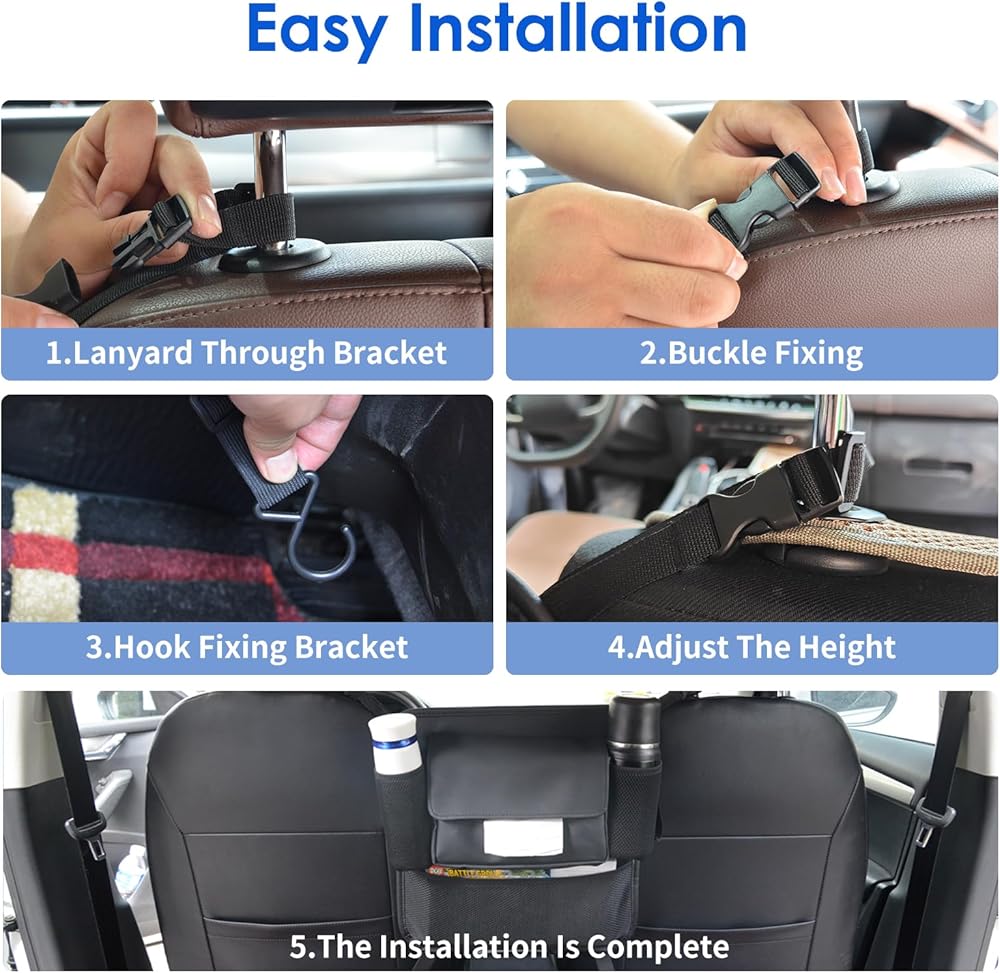 Easy Installation

1.Lanyard Through Bracket

2.Buckle Fixing

3.Hook Fixing Bracket

4.Adjust The Height

5.The Installation Is Complete