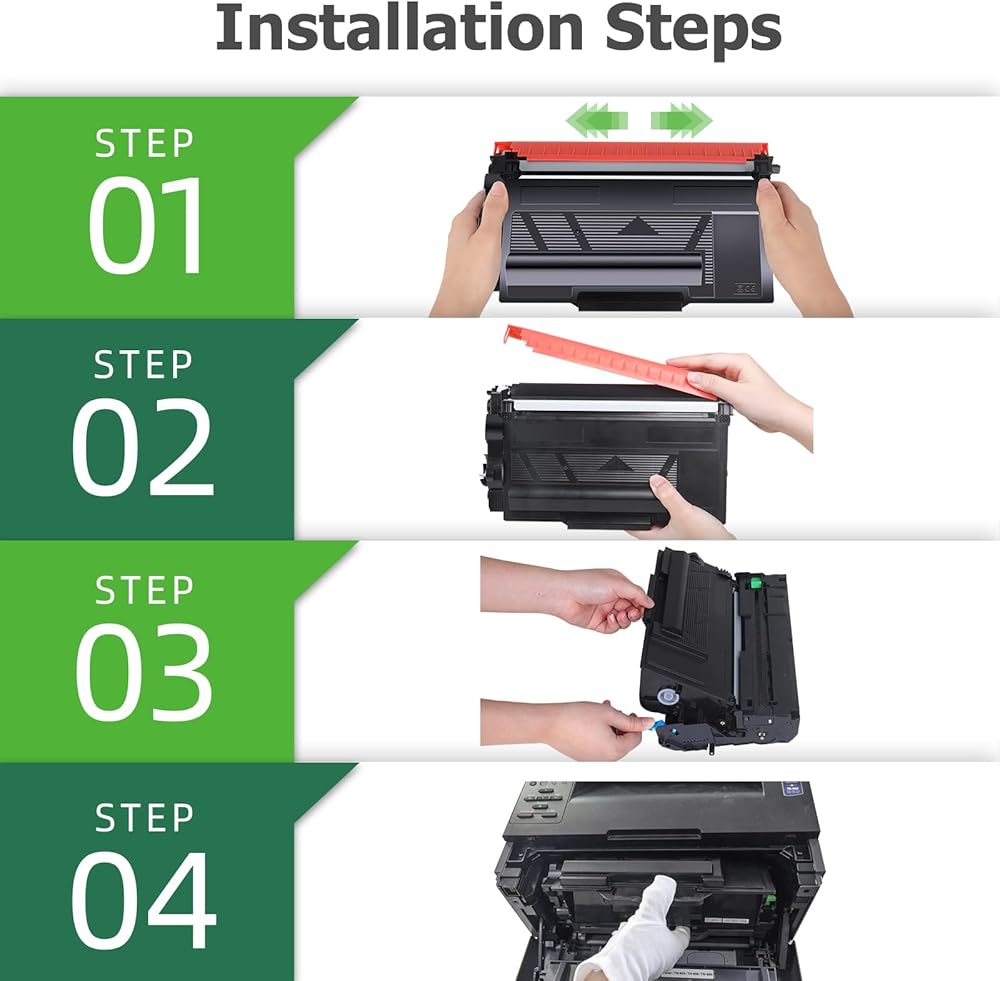 Installation Steps

STEP
01

STEP
02

STEP
03

STEP
04