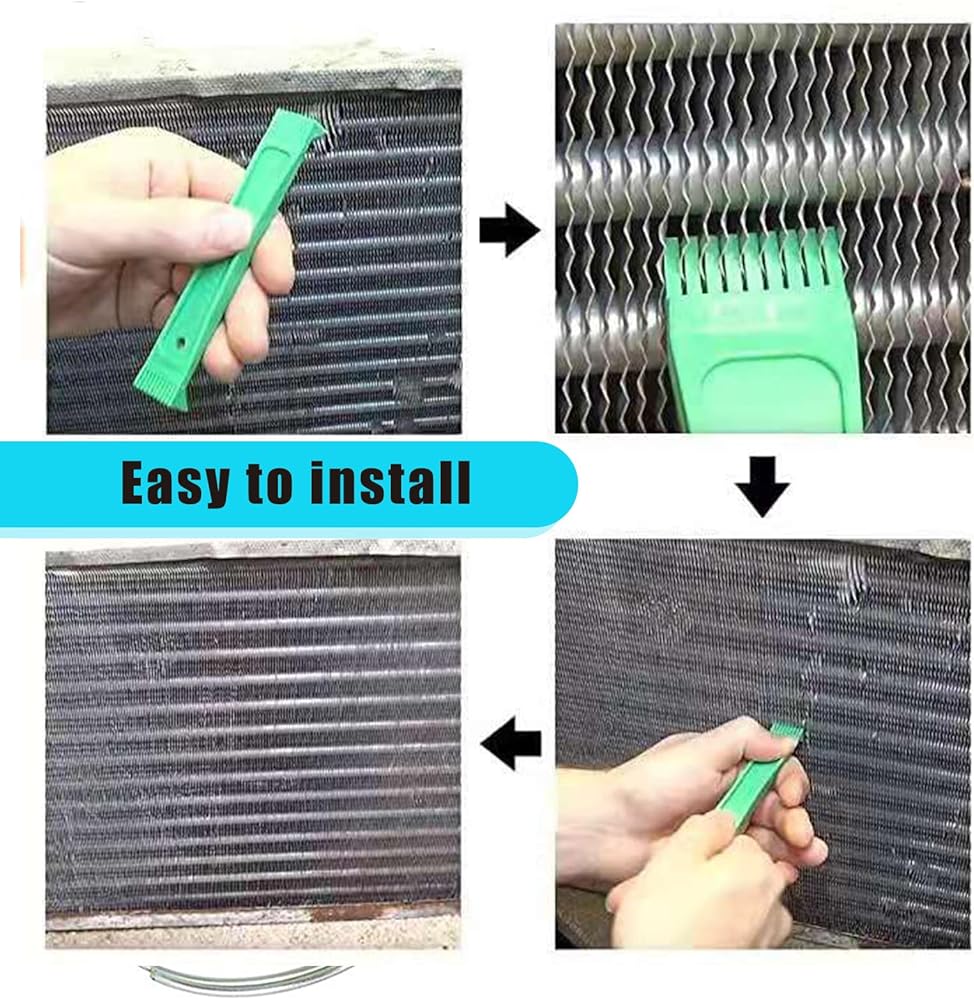 Easy to install