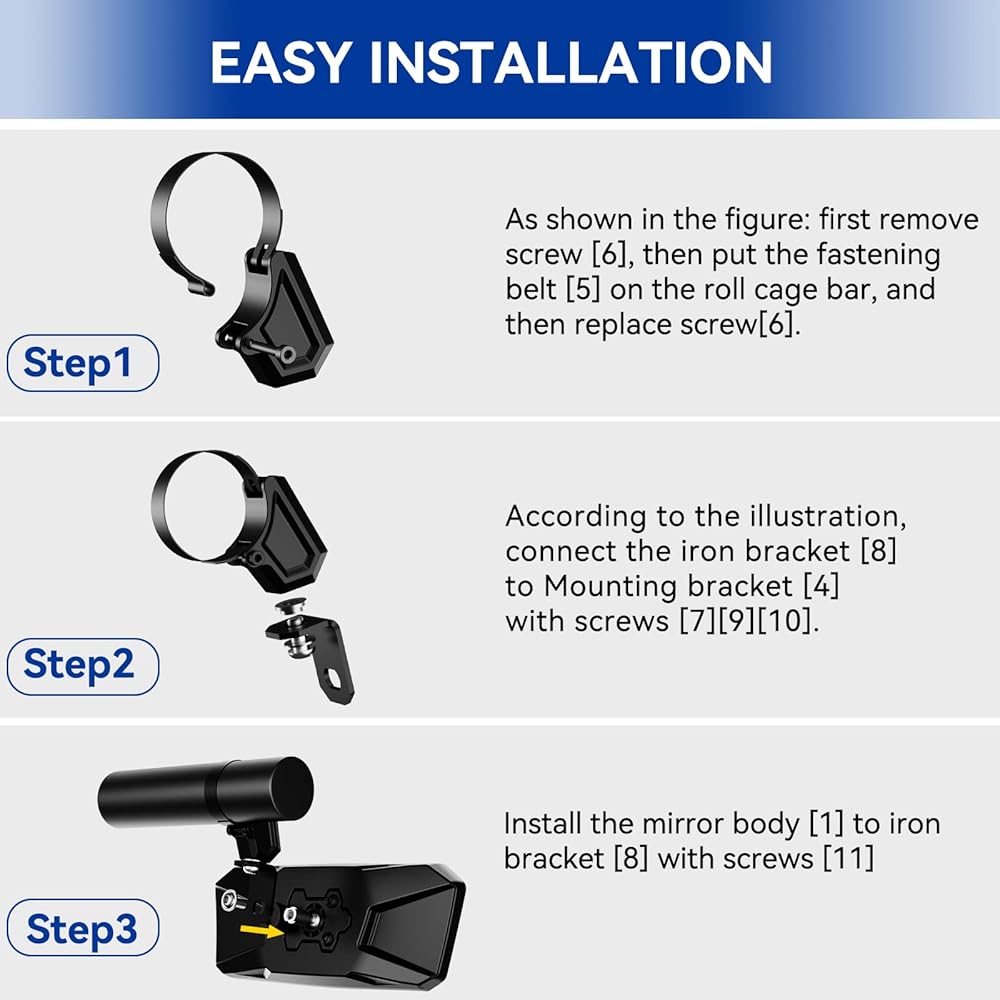 EASY INSTALLATION

Step1

As shown in the figure: first remove screw [6], then put the fastening belt [5] on the roll cage bar, and then replace screw[6].

Step2

According to the illustration, connect the iron bracket [8] to Mounting bracket [4] with screws [7][9][10].

Step3

Install the mirror body [1] to iron bracket [8] with screws [11]