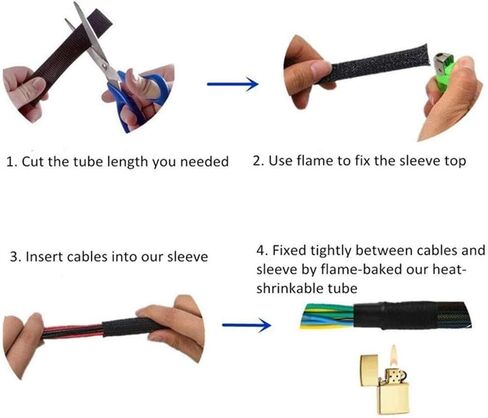 1. Cut the tube length you needed

2. Use flame to fix the sleeve top

3. Insert cables into our sleeve

4. Fixed tightly between cables and sleeve by flame-baked our heat-shrinkable tube