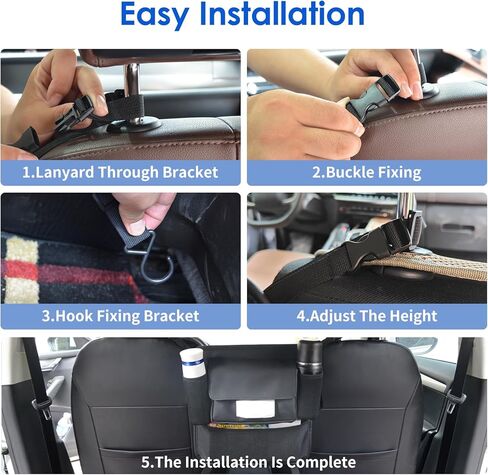 Easy Installation

1.Lanyard Through Bracket

2.Buckle Fixing

3.Hook Fixing Bracket

4.Adjust The Height

5.The Installation Is Complete