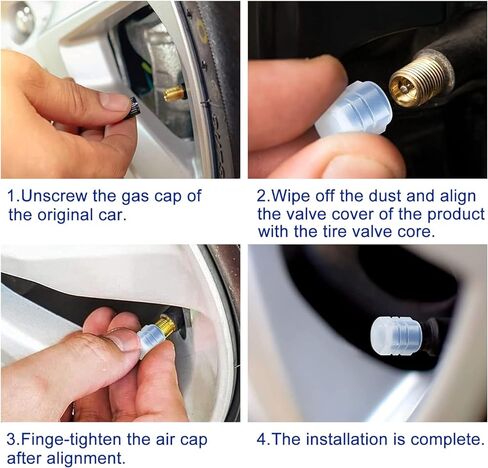 1.Unscrew the gas cap of the original car.

2.Wipe off the dust and align the valve cover of the product with the tire valve core.

3.Finge-tighten the air cap after alignment.

4.The installation is complete.