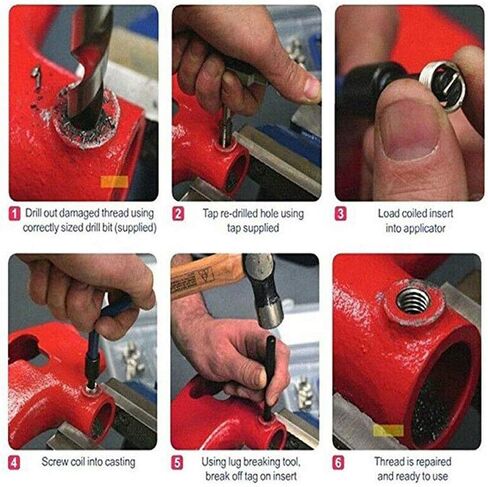 1 Drill out damaged thread using correctly sized drill bit (supplied)

2 Tap re-drilled hole using tap supplied

3 Load coiled insert into applicator

4 Screw coil into casting

5 Using lug breaking tool, break off tag on insert

6 Thread is repaired and ready to use