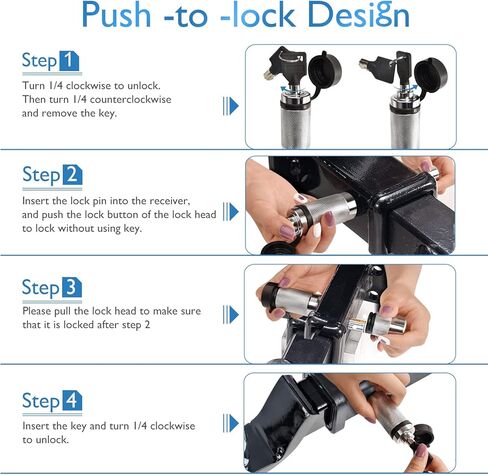 Push -to -lock Design

Step 1
Turn 1/4 clockwise to unlock. Then turn 1/4 counterclockwise and remove the key.

Step 2
Insert the lock pin into the receiver, and push the lock button of the lock head to lock without using key.

Step 3
Please pull the lock head to make sure that it is locked after step 2

Step 4
Insert the key and turn 1/4 clockwise to unlock.