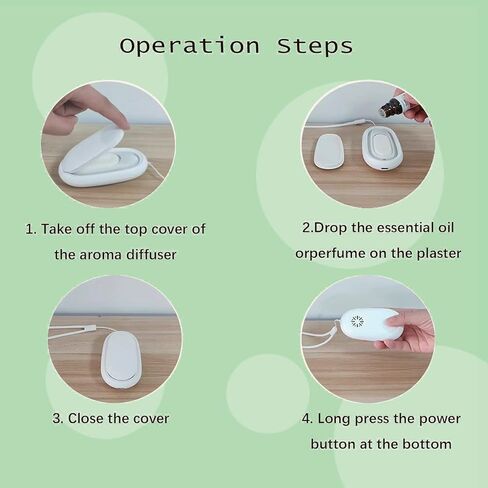 Operation Steps

1. Take off the top cover of the aroma diffuser

2.Drop the essential oil orperfume on the plaster

3. Close the cover

4. Long press the power button at the bottom