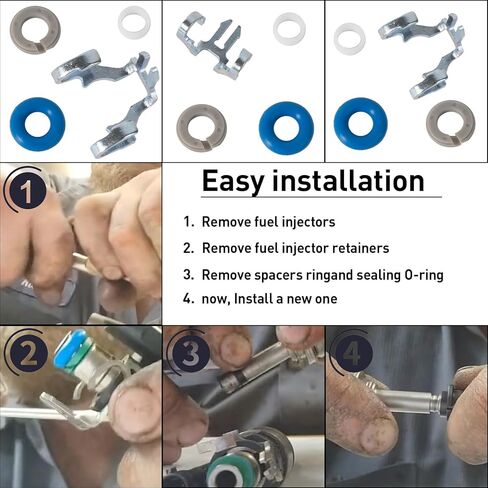 1

Easy installation

1. Remove fuel injectors
2. Remove fuel injector retainers
3. Remove spacers ringand sealing O-ring
4. now, Install a new one

2

3

4