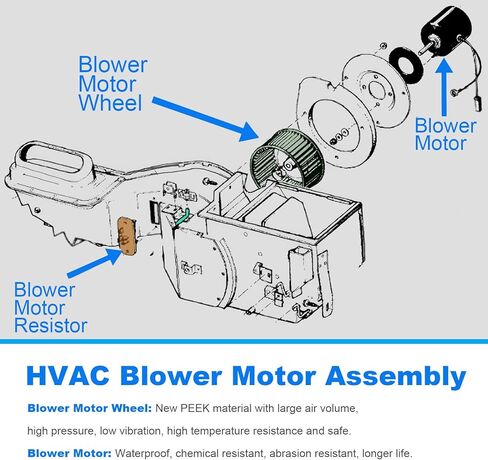 Blower Motor Wheel

Blower Motor

Blower Motor Resistor

HVAC Blower Motor Assembly

Blower Motor Wheel: New PEEK material with large air volume, high pressure, low vibration, high temperature resistance and safe.

Blower Motor: Waterproof, chemical resistant, abrasion resistant, longer life.