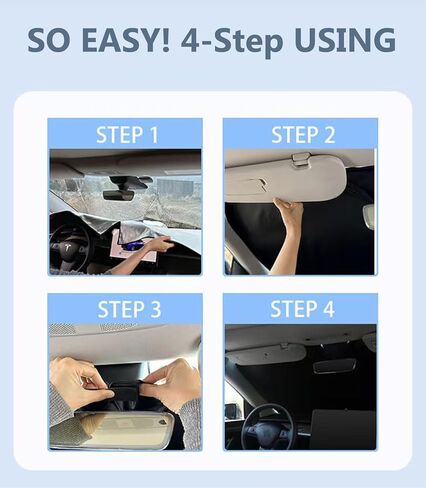 SO EASY! 4-Step USING

STEP 1

STEP 2

STEP 3

STEP 4