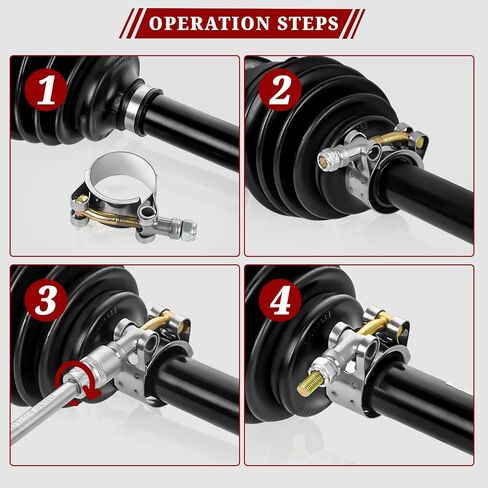 OPERATION STEPS

1

2

3

4