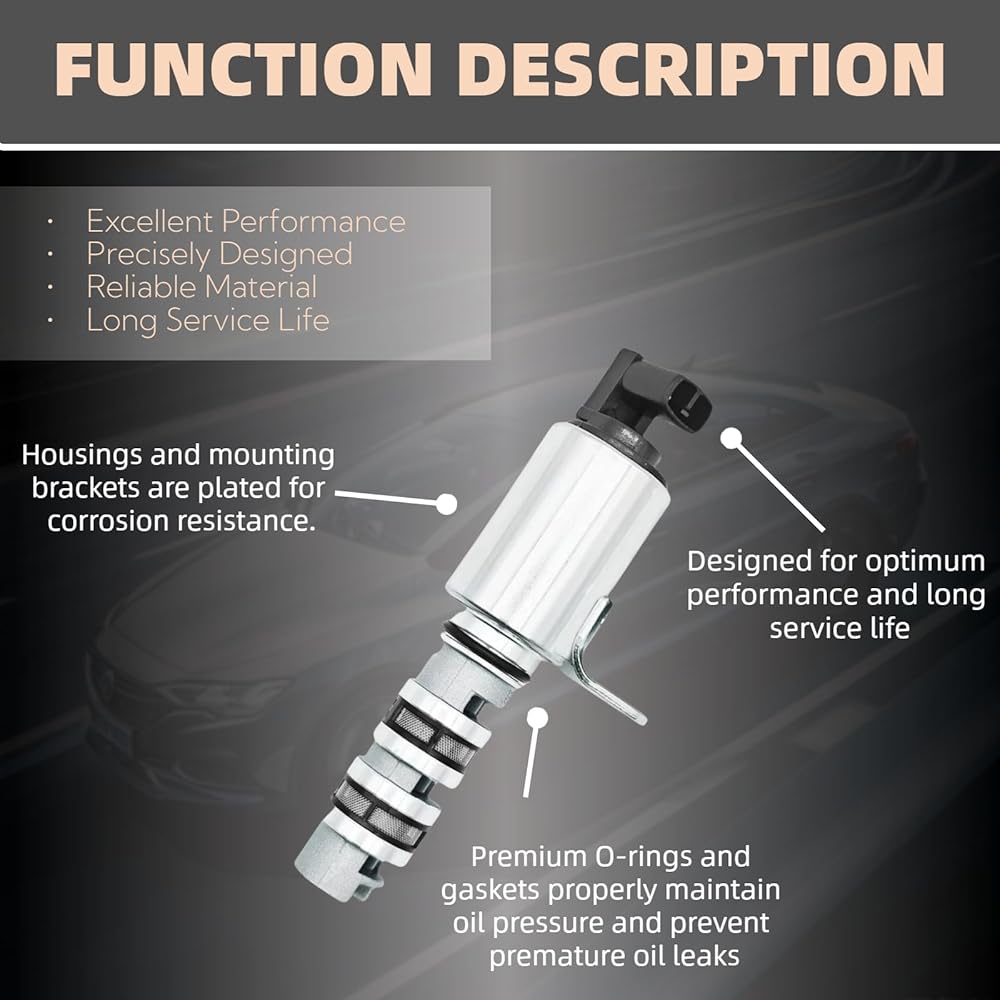 FUNCTION DESCRIPTION

· Excellent Performance
· Precisely Designed
· Reliable Material
· Long Service Life

Housings and mounting brackets are plated for corrosion resistance.

Designed for optimum performance and long service life

Premium O-rings and gaskets properly maintain oil pressure and prevent premature oil leaks