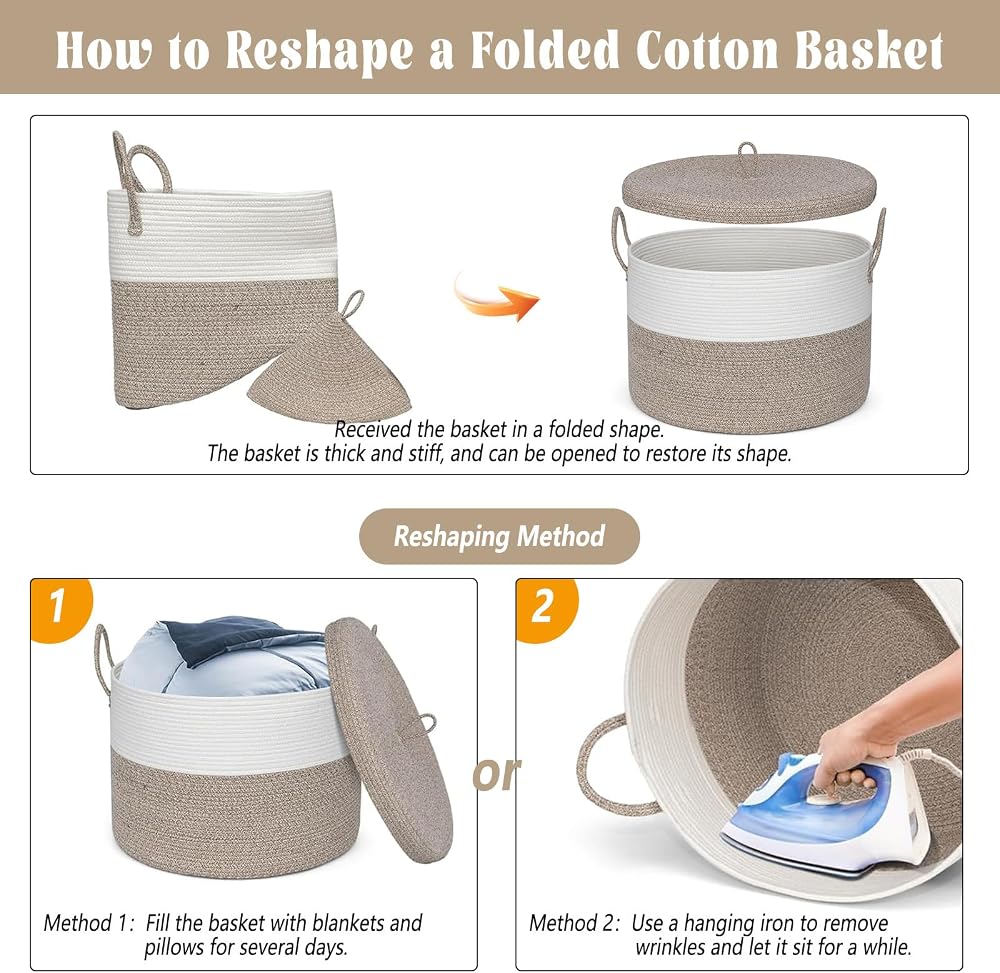 How to Reshape a Folded Cotton Basket

Received the basket in a folded shape.
The basket is thick and stiff, and can be opened to restore its shape.

Reshaping Method

1

Method 1: Fill the basket with blankets and pillows for several days.

or

2

Method 2: Use a hanging iron to remove wrinkles and let it sit for a while.