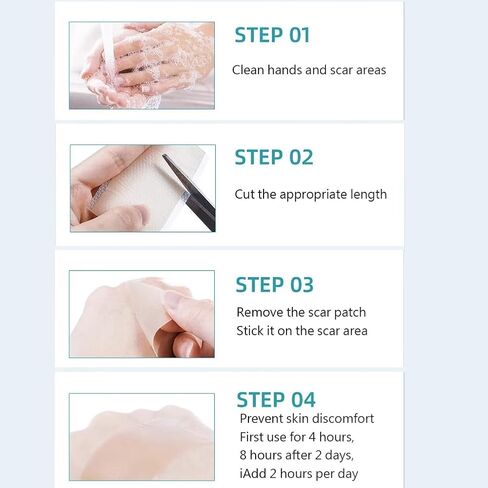 STEP 01

Clean hands and scar areas

STEP 02

Cut the appropriate length

STEP 03

Remove the scar patch
Stick it on the scar area

STEP 04

Prevent skin discomfort
First use for 4 hours,
8 hours after 2 days,
iAdd 2 hours per day