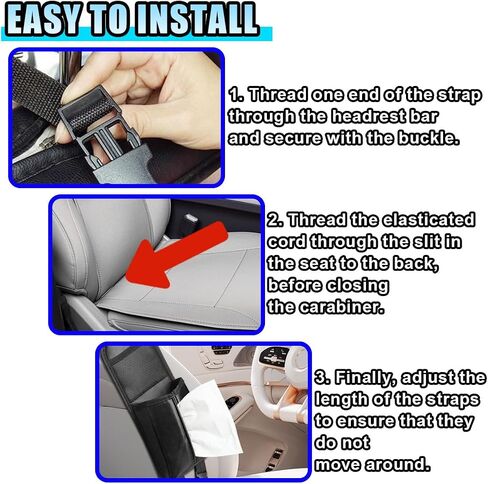 EASY TO INSTALL

1. Thread one end of the strap through the headrest bar and secure with the buckle.

2. Thread the elasticated cord through the slit in the seat to the back, before closing the carabiner.

3. Finally, adjust the length of the straps to ensure that they do not move around.