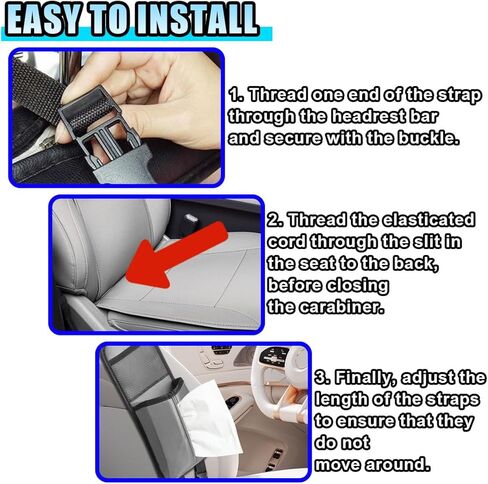 EASY TO INSTALL

1. Thread one end of the strap through the headrest bar and secure with the buckle.

2. Thread the elasticated cord through the slit in the seat to the back, before closing the carabiner.

3. Finally, adjust the length of the straps to ensure that they do not move around.