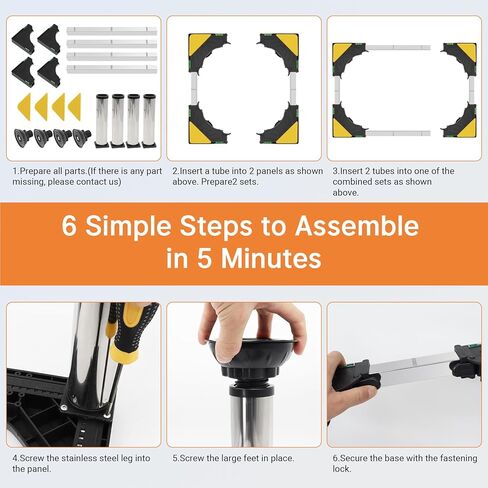 1.Prepare all parts.(If there is any part missing, please contact us)

2.Insert a tube into 2 panels as shown above. Prepare2 sets.

3.Insert 2 tubes into one of the combined sets as shown above.

6 Simple Steps to Assemble in 5 Minutes

4.Screw the stainless steel leg into the panel.

5.Screw the large feet in place.

6.Secure the base with the fastening lock.