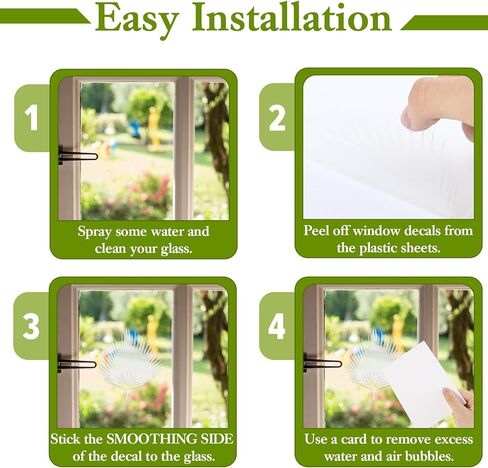 Easy Installation

1

Spray some water and clean your glass.

2

Peel off window decals from the plastic sheets.

3

Stick the SMOOTHING SIDE of the decal to the glass.

4

Use a card to remove excess water and air bubbles.