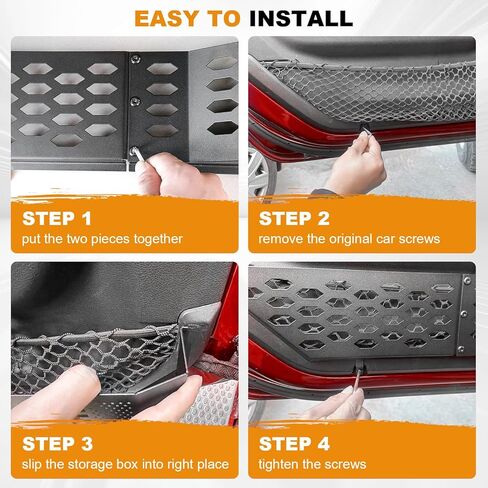 EASY TO INSTALL

STEP 1
put the two pieces together

STEP 2
remove the original car screws

STEP 3
slip the storage box into right place

STEP 4
tighten the screws