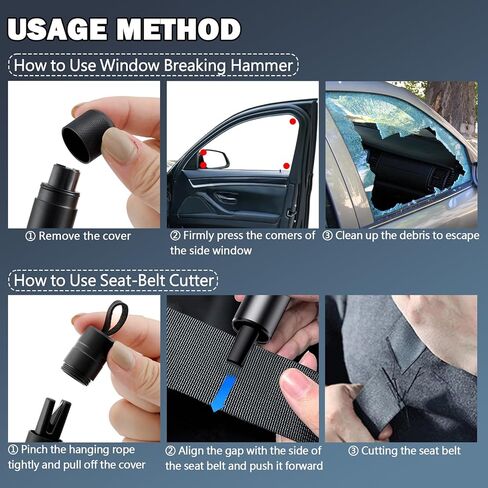 USAGE METHOD

How to Use Window Breaking Hammer

① Remove the cover

② Firmly press the comers of the side window

③ Clean up the debris to escape

How to Use Seat-Belt Cutter

① Pinch the hanging rope tightly and pull off the cover

② Align the gap with the side of the seat belt and push it forward

③ Cutting the seat belt