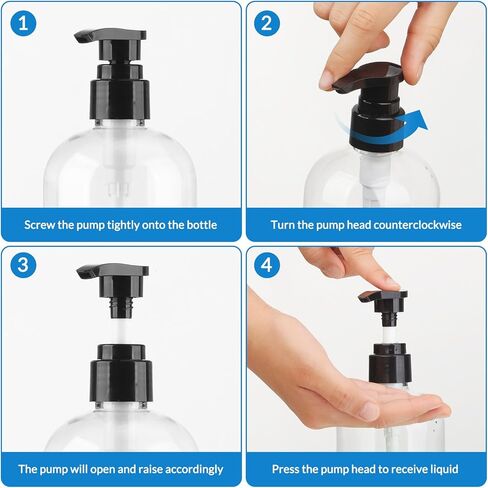 1

Screw the pump tightly onto the bottle

2

Turn the pump head counterclockwise

3

The pump will open and raise accordingly

4

Press the pump head to receive liquid