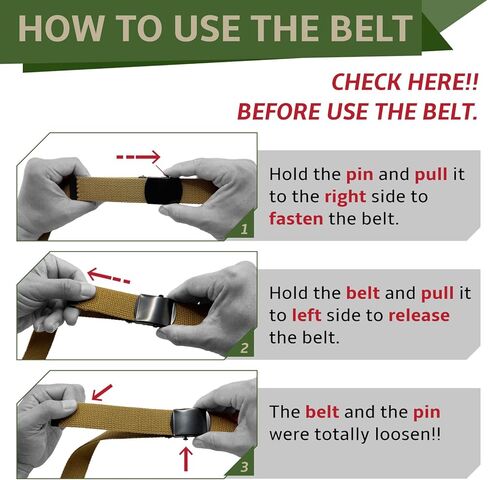 HOW TO USE THE BELT

CHECK HERE!!
BEFORE USE THE BELT.

1

Hold the pin and pull it to the right side to fasten the belt.

2

Hold the belt and pull it to left side to release the belt.

3

The belt and the pin were totally loosen!!