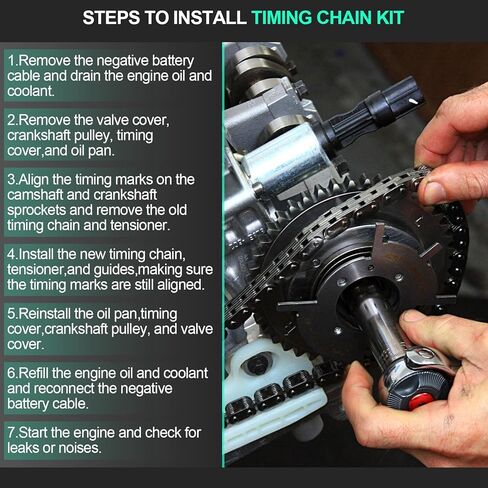 STEPS TO INSTALL TIMING CHAIN KIT

1.Remove the negative battery cable and drain the engine oil and coolant.

2.Remove the valve cover, crankshaft pulley, timing cover,and oil pan.

3.Align the timing marks on the camshaft and crankshaft sprockets and remove the old timing chain and tensioner.

4.Install the new timing chain, tensioner,and guides,making sure the timing marks are still aligned.

5.Reinstall the oil pan,timing cover,crankshaft pulley, and valve cover.

6.Refill the engine oil and coolant and reconnect the negative battery cable.

7.Start the engine and check for leaks or noises.