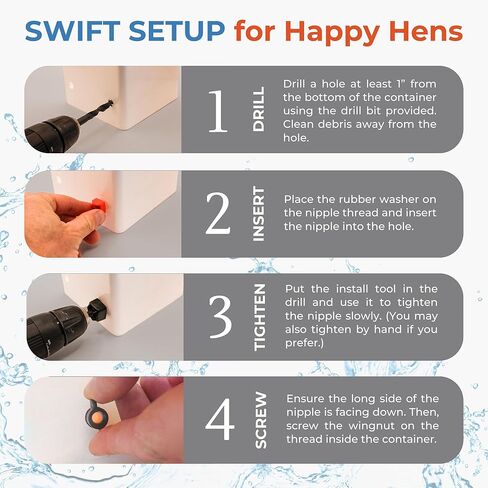 SWIFT SETUP for Happy Hens

1 DRILL
Drill a hole at least 1" from the bottom of the container using the drill bit provided. Clean debris away from the hole.

2 INSERT
Place the rubber washer on the nipple thread and insert the nipple into the hole.

3 TIGHTEN
Put the install tool in the drill and use it to tighten the nipple slowly. (You may also tighten by hand if you prefer.)

4 SCREW
Ensure the long side of the nipple is facing down. Then, screw the wingnut on the thread inside the container.