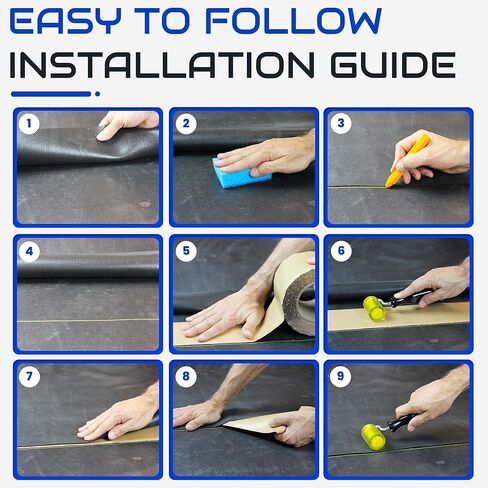 EASY TO FOLLOW
INSTALLATION GUIDE

1

2

3

4

5

6

7

8

9