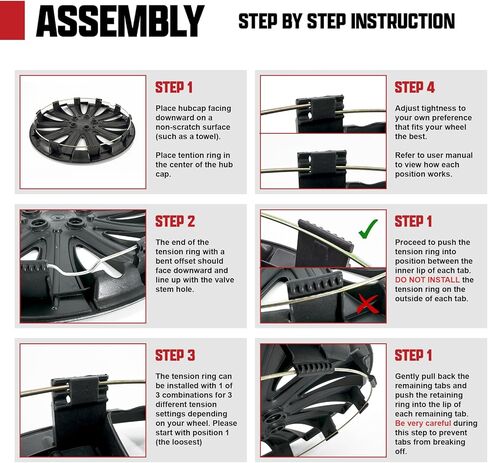 ASSEMBLY

STEP BY STEP INSTRUCTION

STEP 1

Place hubcap facing downward on a non-scratch surface (such as a towel).

Place tention ring in the center of the hub cap.

STEP 2

The end of the tension ring with a bent offset should face downward and line up with the valve stem hole.

STEP 3

The tension ring can be installed with 1 of 3 combinations for 3 different tension settings depending on your wheel. Please start with position 1 (the loosest)

STEP 4

Adjust tightness to your own preference that fits your wheel the best.

Refer to user manual to view how each position works.

STEP 1

Proceed to push the tension ring into position between the inner lip of each tab. DO NOT INSTALL the tension ring on the outside of each tab.

STEP 1

Gently pull back the remaining tabs and push the retaining ring into the lip of each remaining tab. Be very careful during this step to prevent tabs from breaking off.