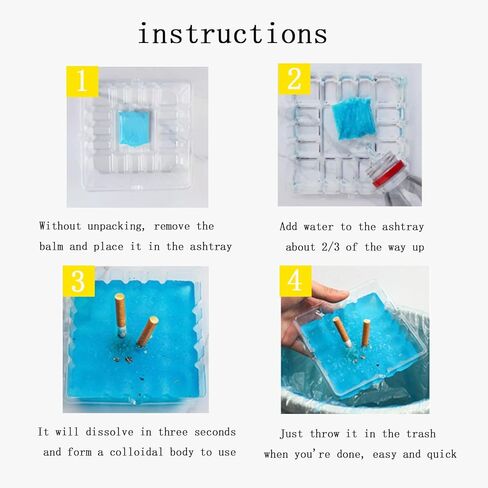 instructions

1

Without unpacking, remove the balm and place it in the ashtray

2

Add water to the ashtray about 2/3 of the way up

3

It will dissolve in three seconds and form a colloidal body to use

4

Just throw it in the trash when you're done, easy and quick