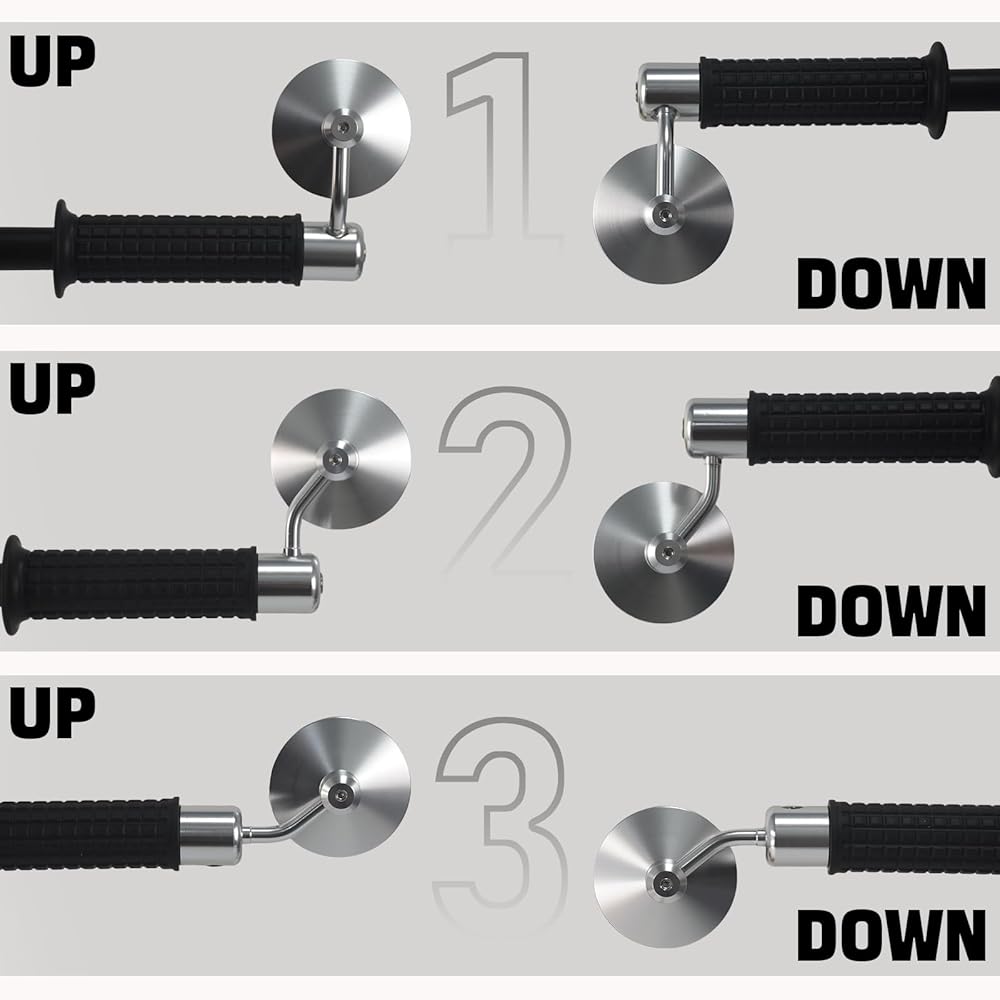 UP
1
DOWN

UP
2
DOWN

UP
3
DOWN