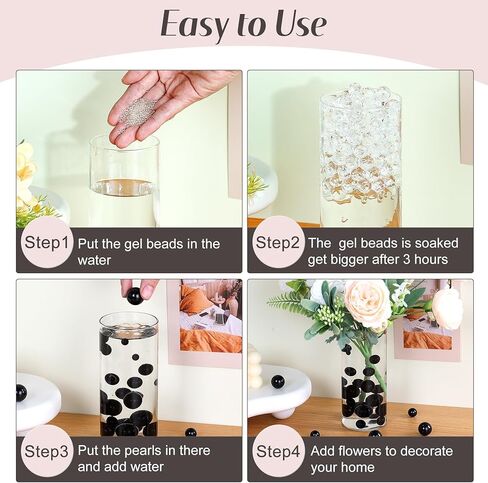 Easy to Use

Step1 Put the gel beads in the water

Step2 The gel beads is soaked get bigger after 3 hours

Step3 Put the pearls in there and add water

Step4 Add flowers to decorate your home