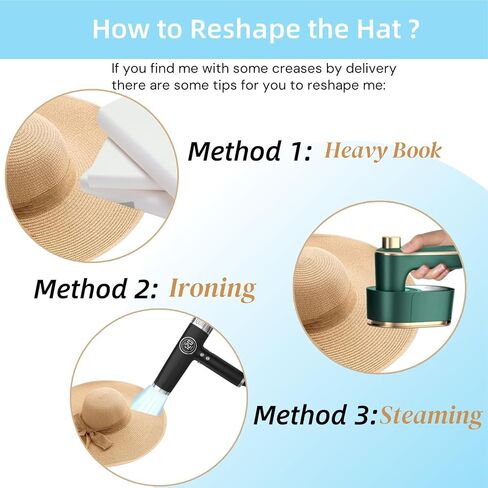 How to Reshape the Hat ?

If you find me with some creases by delivery there are some tips for you to reshape me:

Method 1: Heavy Book

Method 2: Ironing

Method 3:Steaming