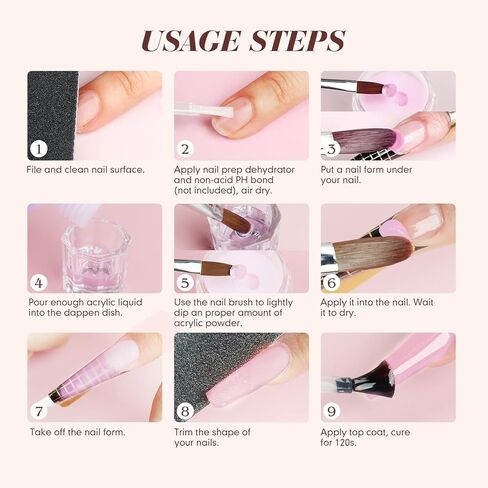 USAGE STEPS

1

File and clean nail surface.

2

Apply nail prep dehydrator and non-acid PH bond (not included), air dry.

3

Put a nail form under your nail.

4

Pour enough acrylic liquid into the dappen dish.

5

Use the nail brush to lightly dip an proper amount of acrylic powder.

6

Apply it into the nail. Wait it to dry.

7

Take off the nail form.

8

Trim the shape of your nails.

9

Apply top coat, cure for 120s.