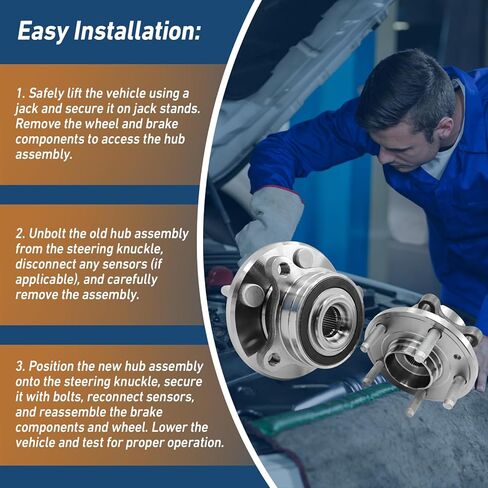 Easy Installation:

1. Safely lift the vehicle using a jack and secure it on jack stands. Remove the wheel and brake components to access the hub assembly.

2. Unbolt the old hub assembly from the steering knuckle, disconnect any sensors (if applicable), and carefully remove the assembly.

3. Position the new hub assembly onto the steering knuckle, secure it with bolts, reconnect sensors, and reassemble the brake components and wheel. Lower the vehicle and test for proper operation.