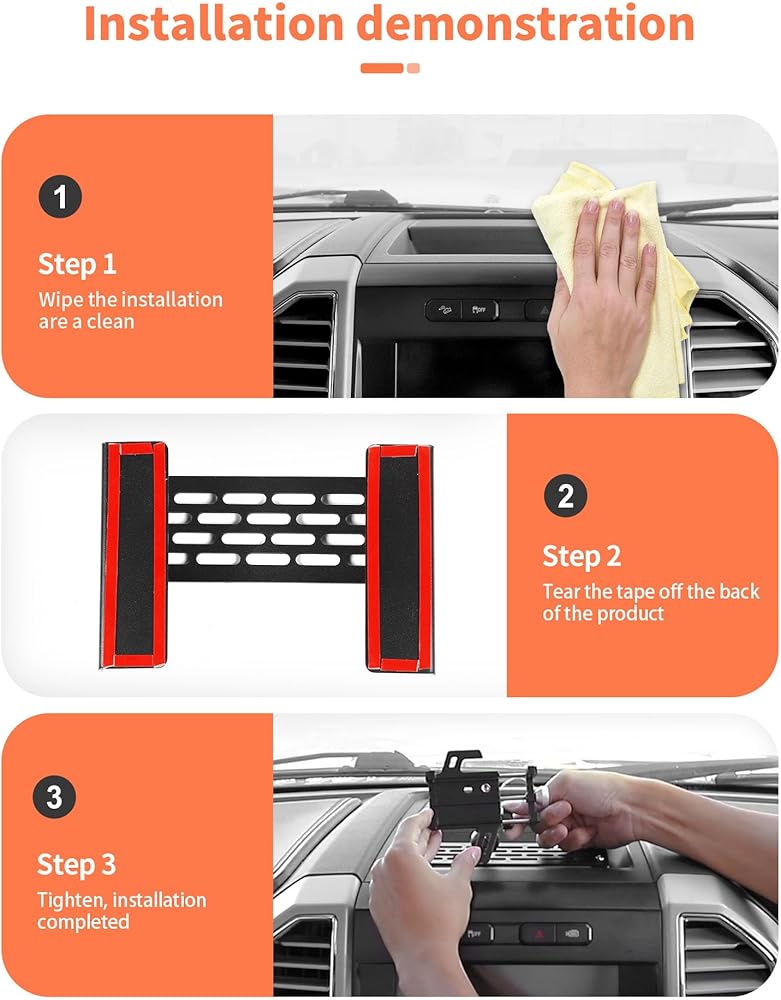 Installation demonstration

1

Step 1

Wipe the installation are a clean

OFF

2

Step 2

Tear the tape off the back of the product

3

Step 3

Tighten, installation completed

OFF