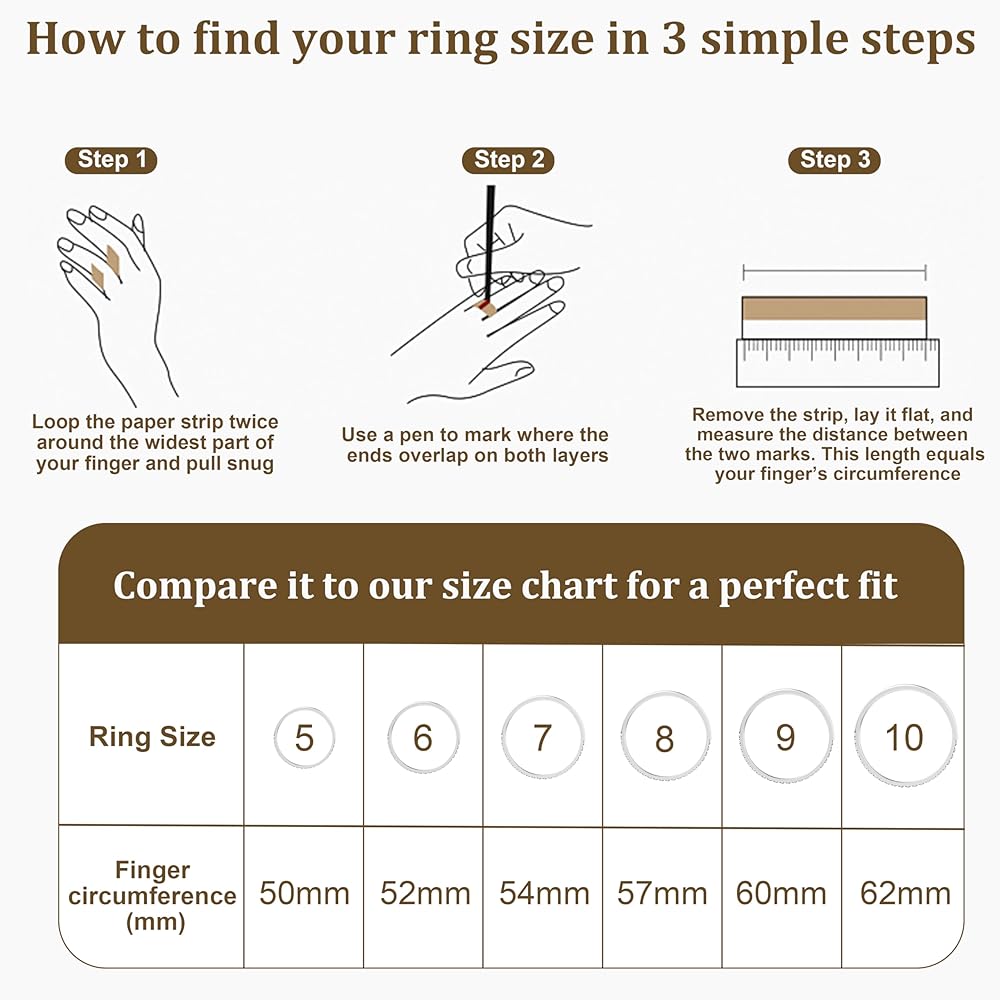 How to find your ring size in 3 simple steps

Step 1

Loop the paper strip twice around the widest part of your finger and pull snug

Step 2

Use a pen to mark where the ends overlap on both layers

Step 3

Remove the strip, lay it flat, and measure the distance between the two marks. This length equals your finger's circumference

Compare it to our size chart for a perfect fit

| Ring Size | 5 | 6 | 7 | 8 | 9 | 10 |
|---|---|---|---|---|---|---|
| Finger circumference (mm) | 50mm | 52mm | 54mm | 57mm | 60mm | 62mm |