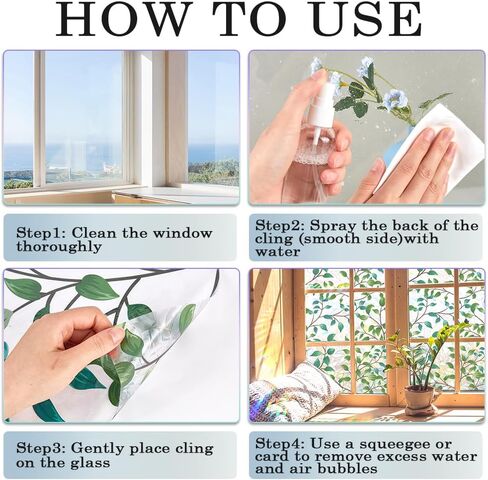 HOW TO USE

Step1: Clean the window thoroughly

Step2: Spray the back of the cling (smooth side)with water

Step3: Gently place cling on the glass

Step4: Use a squeegee or card to remove excess water and air bubbles