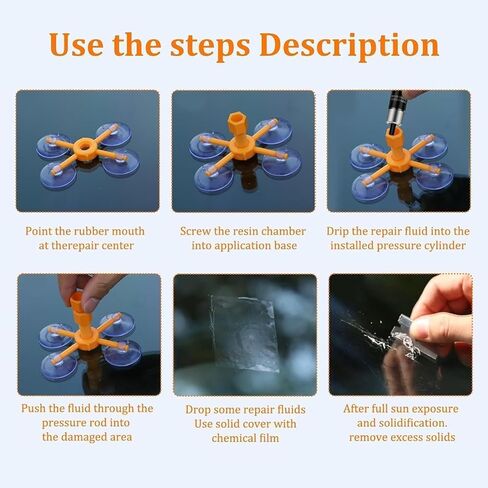 Use the steps Description

Point the rubber mouth at therepair center

Screw the resin chamber into application base

Drip the repair fluid into the installed pressure cylinder

Push the fluid through the pressure rod into the damaged area

Drop some repair fluids Use solid cover with chemical film

After full sun exposure and solidification. remove excess solids