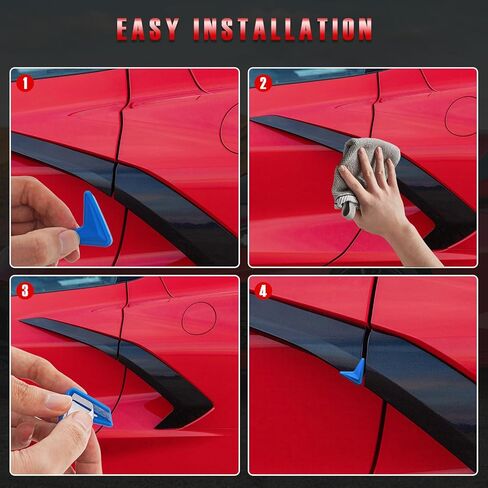 EASY INSTALLATION

1

2

3

4