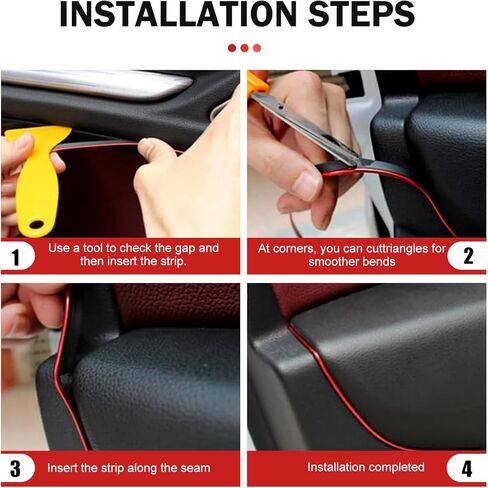 INSTALLATION STEPS

1 Use a tool to check the gap and then insert the strip.

At corners, you can cuttriangles for smoother bends 2

3 Insert the strip along the seam

Installation completed 4