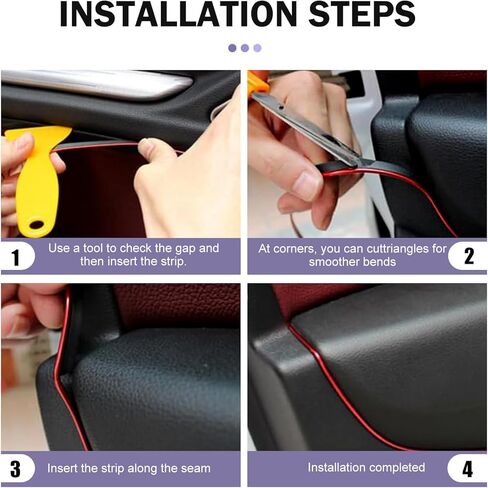 INSTALLATION STEPS

1 Use a tool to check the gap and then insert the strip.

At corners, you can cuttriangles for smoother bends 2

3 Insert the strip along the seam

Installation completed 4