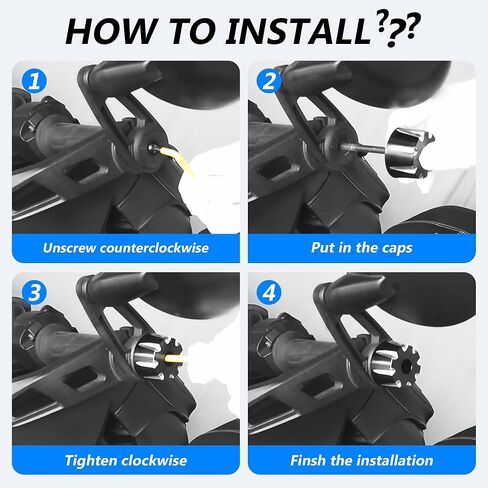 HOW TO INSTALL???

1
Unscrew counterclockwise

2
Put in the caps

3
Tighten clockwise

4
Finsh the installation