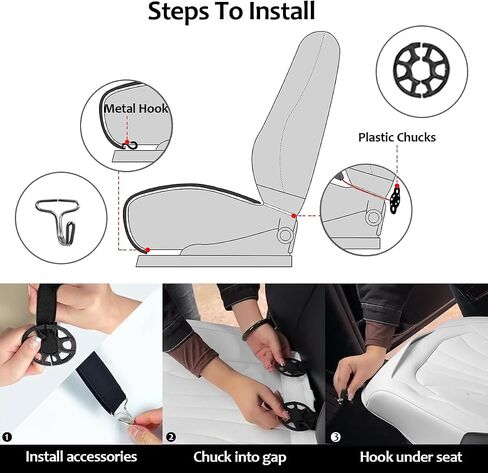 Steps To Install

Metal Hook

Plastic Chucks

❶

❷

❸

Install accessories

Chuck into gap

Hook under seat