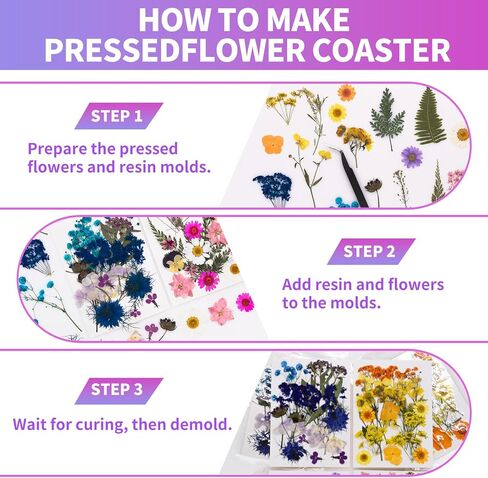 HOW TO MAKE PRESSEDFLOWER COASTER

STEP 1

Prepare the pressed flowers and resin molds.

STEP 2

Add resin and flowers to the molds.

STEP 3

Wait for curing, then demold.